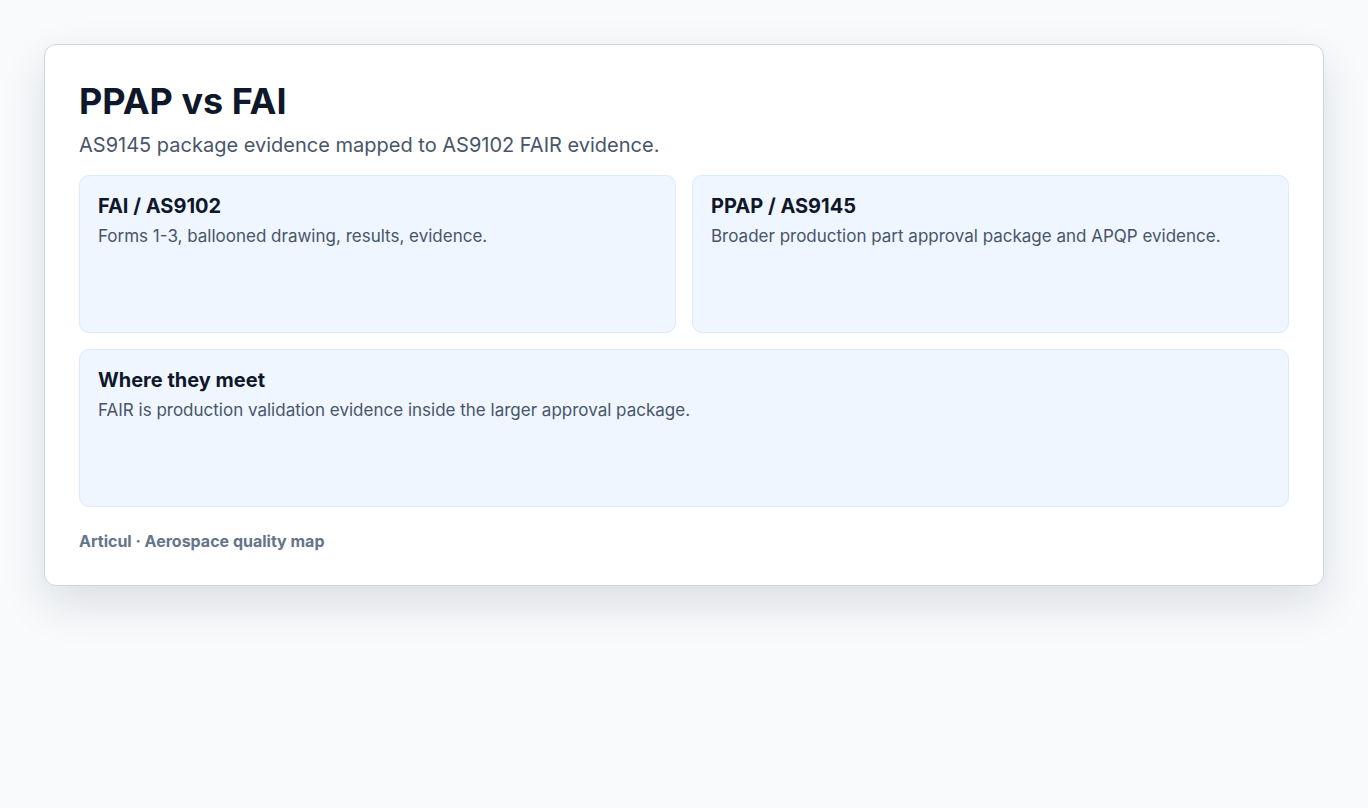 PPAP vs FAI

AS9145 package evidence mapped to AS9102 FAIR evidence.

FAI / AS9102
Forms 1-3, ballooned drawing, results, evidence.

PPAP / AS9145
Broader production part approval package and APQP evidence.

Where they meet
FAIR is production validation evidence inside the larger approval package.

Articul · Aerospace quality map